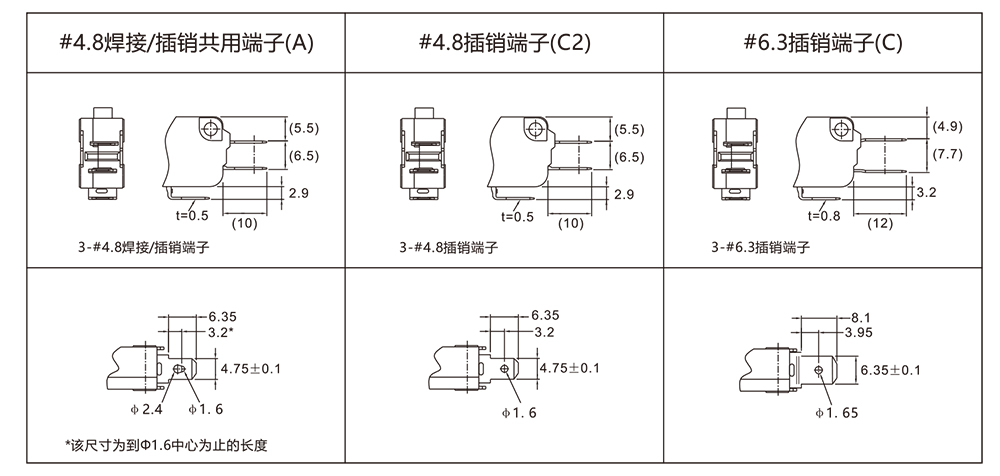 | #4.8焊接/插销共用端子(A) | #4.8插销端子(C2) | #6.3插销端子(C) |
|---|---|---|
| (5.5) (6.5) 2.9 t=0.5 (10) 3-#4.8焊接/插销端子 | (5.5) (6.5) 2.9 t=0.5 (10) 3-#4.8插销端子 | (4.9) (7.7) 3.2 t=0.8 (12) 3-#6.3插销端子 |
| 6.35 3.2* 4.75±0.1 ϕ2.4 ϕ1.6 *该尺寸为到Φ1.6中心为止的长度 | 6.35 3.2 4.75±0.1 ϕ1.6 | 8.1 3.95 6.35±0.1 ϕ1.65 |